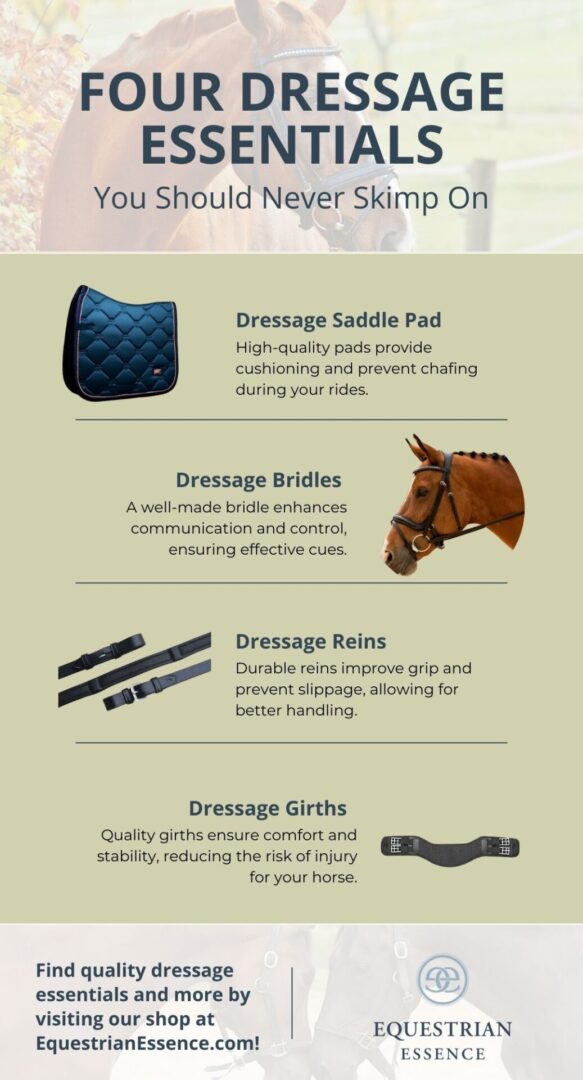 FOUR DRESSAGE ESSENTIALS

You Should Never Skimp On

Dressage Saddle Pad

High-quality pads provide cushioning and prevent chafing during your rides.

Dressage Bridles

A well-made bridle enhances communication and control, ensuring effective cues.

Dressage Reins

Durable reins improve grip and prevent slippage, allowing for better handling.

Dressage Girths

Quality girths ensure comfort and stability, reducing the risk of injury for your horse.

Find quality dressage essentials and more by visiting our shop at EquestrianEssence.com!

EQUESTRIAN ESSENCE